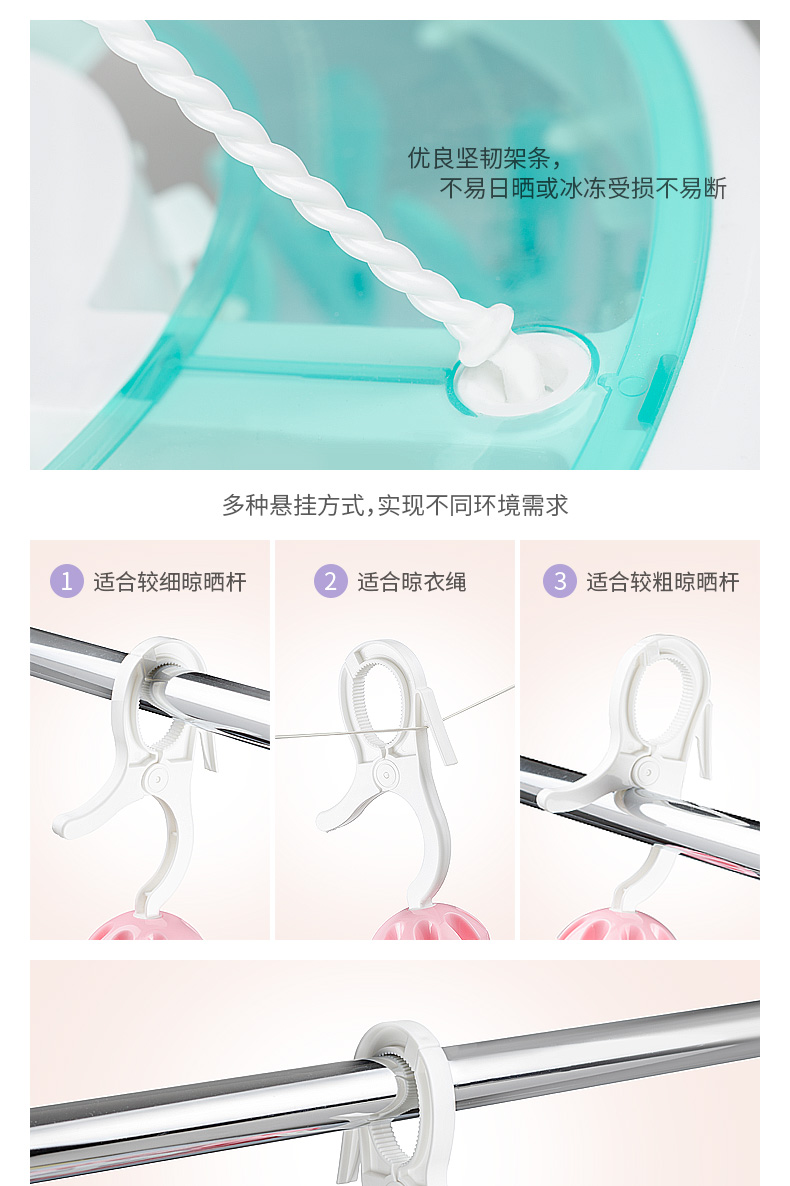 优良坚韧架条，
不易日晒或冰冻受损不易断

多种悬挂方式，实现不同环境需求

1 适合较细晾晒杆

2 适合晾衣绳

3 适合较粗晾晒杆