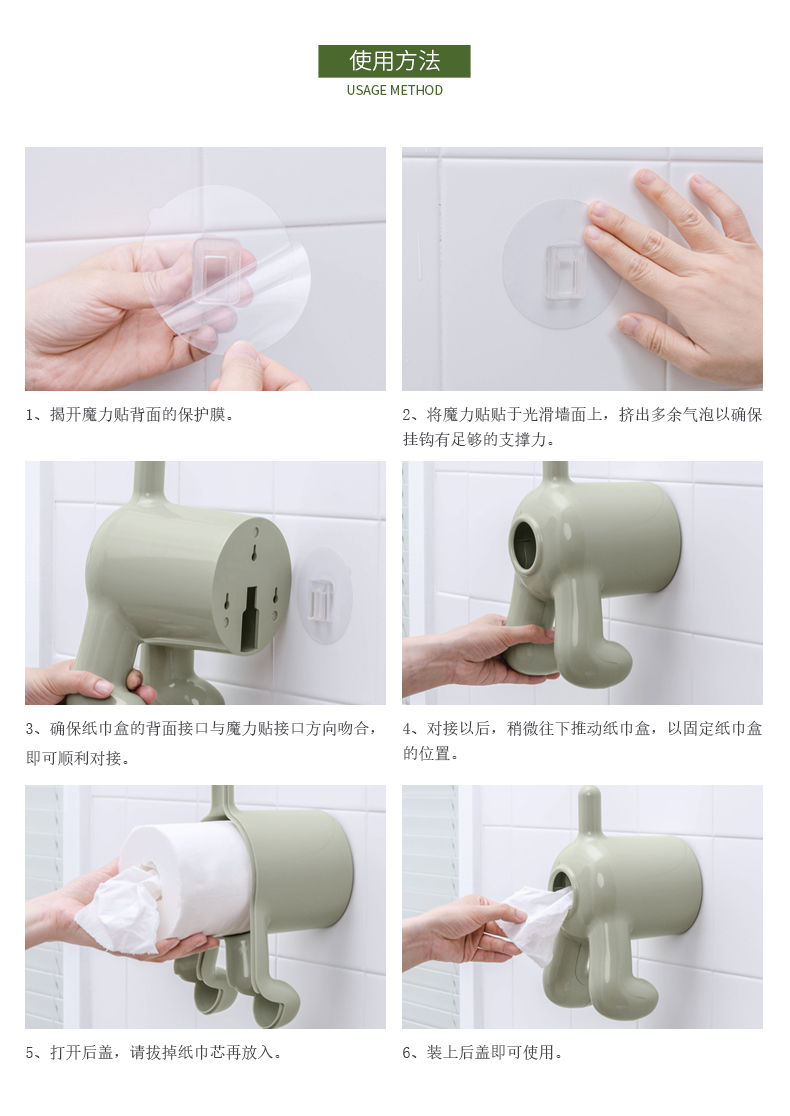 使用方法
USAGE METHOD

1、揭开魔力贴背面的保护膜。

2、将魔力贴贴于光滑墙面上，挤出多余气泡以确保挂钩有足够的支撑力。

3、确保纸巾盒的背面接口与魔力贴接口方向吻合，即可顺利对接。

4、对接以后，稍微往下推动纸巾盒，以固定纸巾盒的位置。

5、打开后盖，请拔掉纸巾芯再放入。

6、装上后盖即可使用。