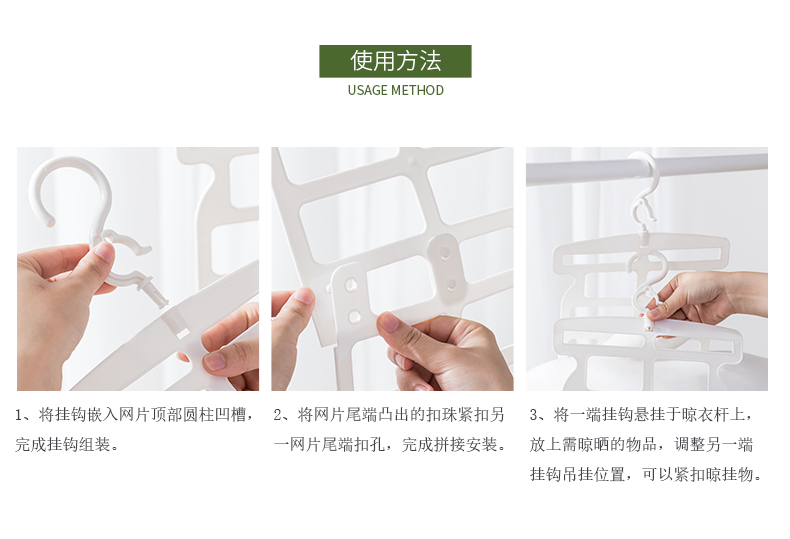 使用方法
USAGE METHOD

1、将挂钩嵌入网片顶部圆柱凹槽，完成挂钩组装。

2、将网片尾端凸出的扣珠紧扣另一网片尾端扣孔，完成拼接安装。

3、将一端挂钩悬挂于晾衣杆上，放上需晾晒的物品，调整另一端挂钩吊挂位置，可以紧扣晾挂物。