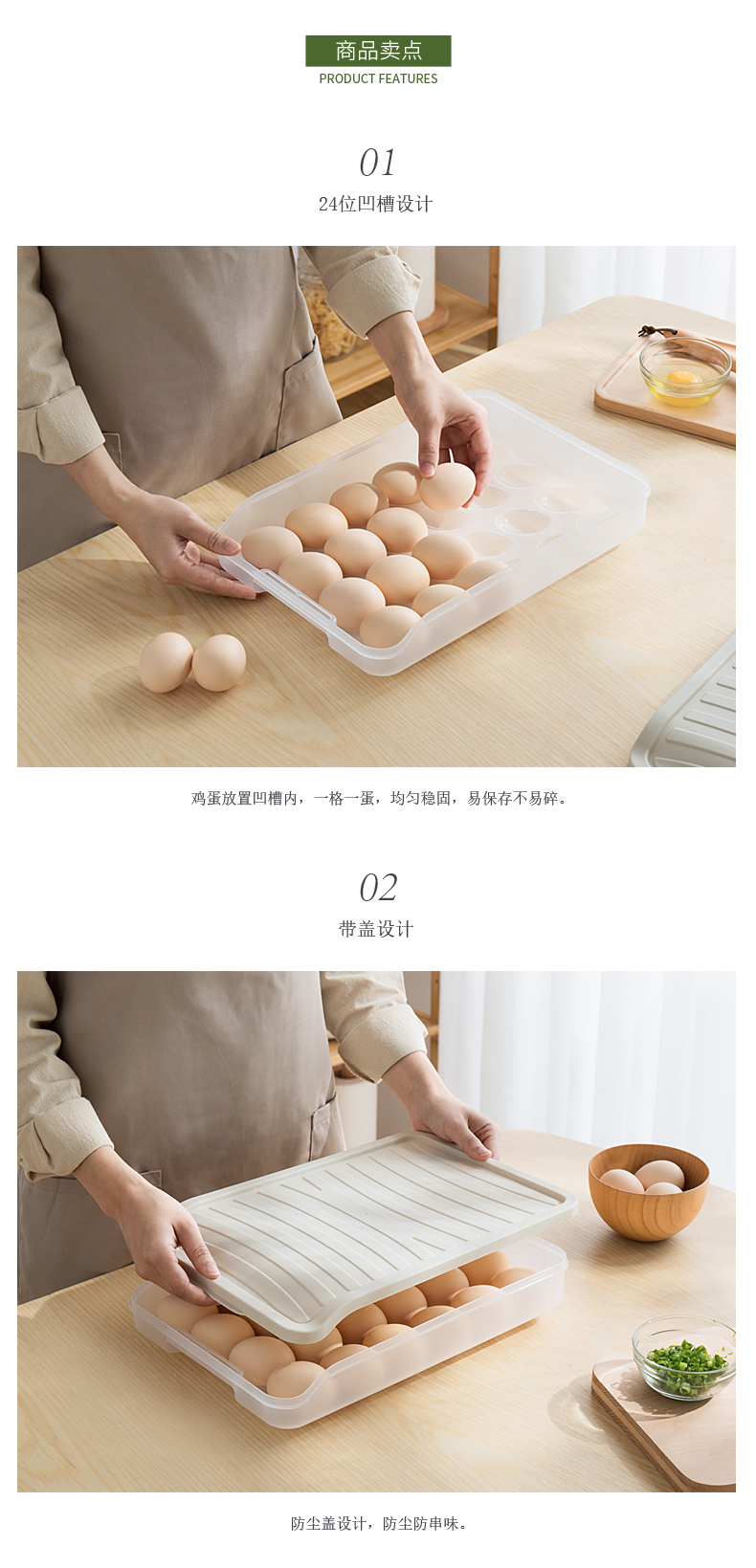 商品卖点
PRODUCT FEATURES

01
24位凹槽设计

鸡蛋放置凹槽内，一格一蛋，均匀稳固，易保存不易碎。

02
带盖设计

防尘盖设计，防尘防串味。