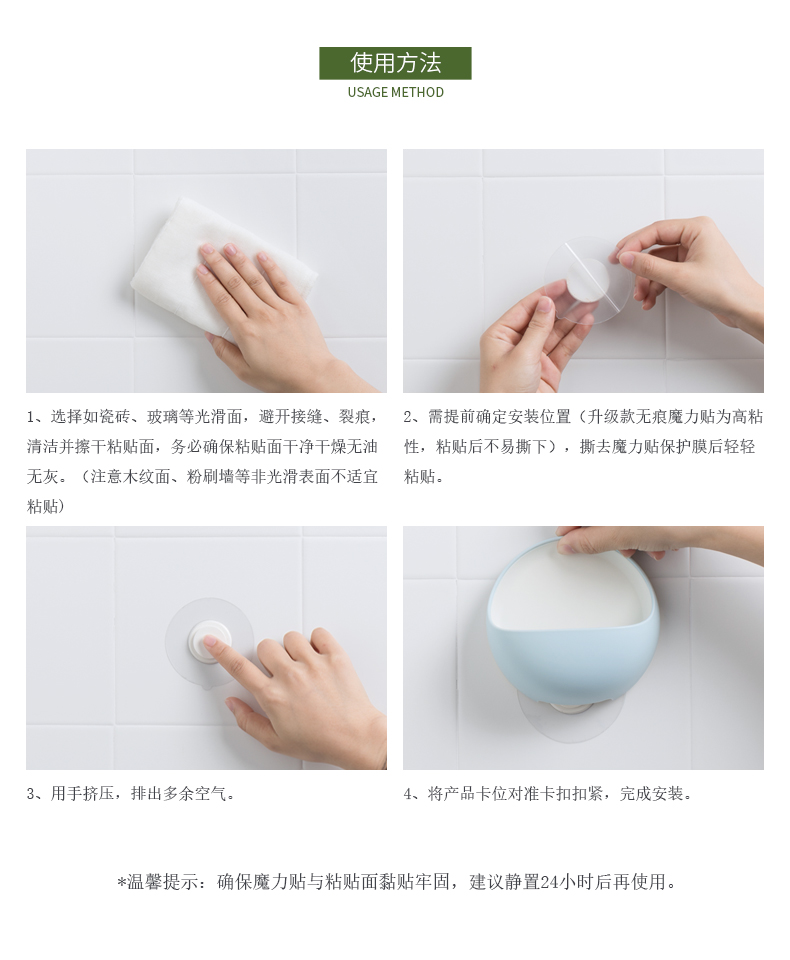 使用方法
USAGE METHOD

1、选择如瓷砖、玻璃等光滑面，避开接缝、裂痕，清洁并擦干粘贴面，务必确保粘贴面干净干燥无油无灰。（注意木纹面、粉刷墙等非光滑表面不适宜粘贴）

2、需提前确定安装位置（升级款无痕魔力贴为高粘性，粘贴后不易撕下），撕去魔力贴保护膜后轻轻粘贴。

3、用手挤压，排出多余空气。

4、将产品卡位对准卡扣扣紧，完成安装。

*温馨提示：确保魔力贴与粘贴面黏贴牢固，建议静置24小时后再使用。