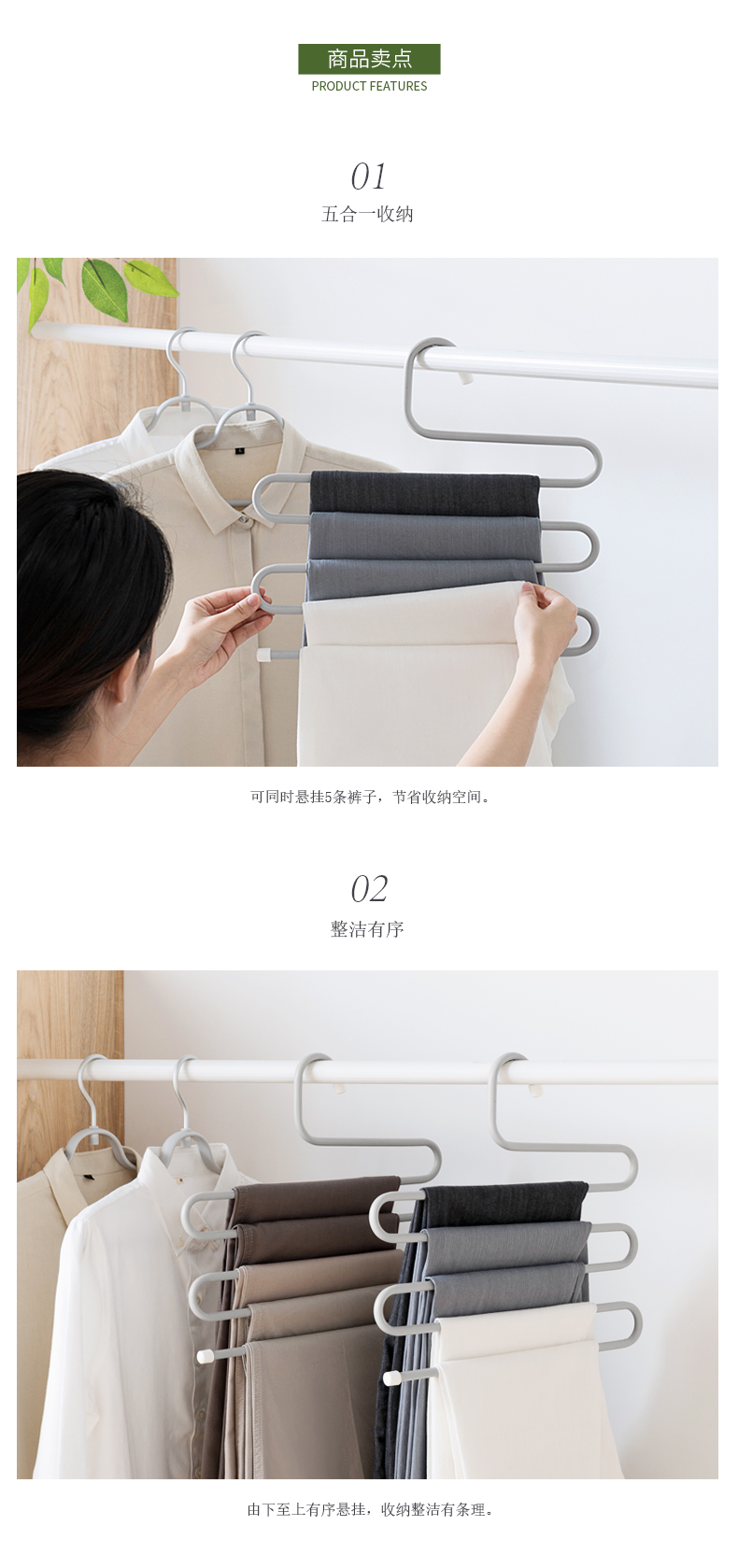 商品卖点
PRODUCT FEATURES

01
五合一收纳

可同时悬挂5条裤子，节省收纳空间。

02
整洁有序

由下至上有序悬挂，收纳整洁有条理。