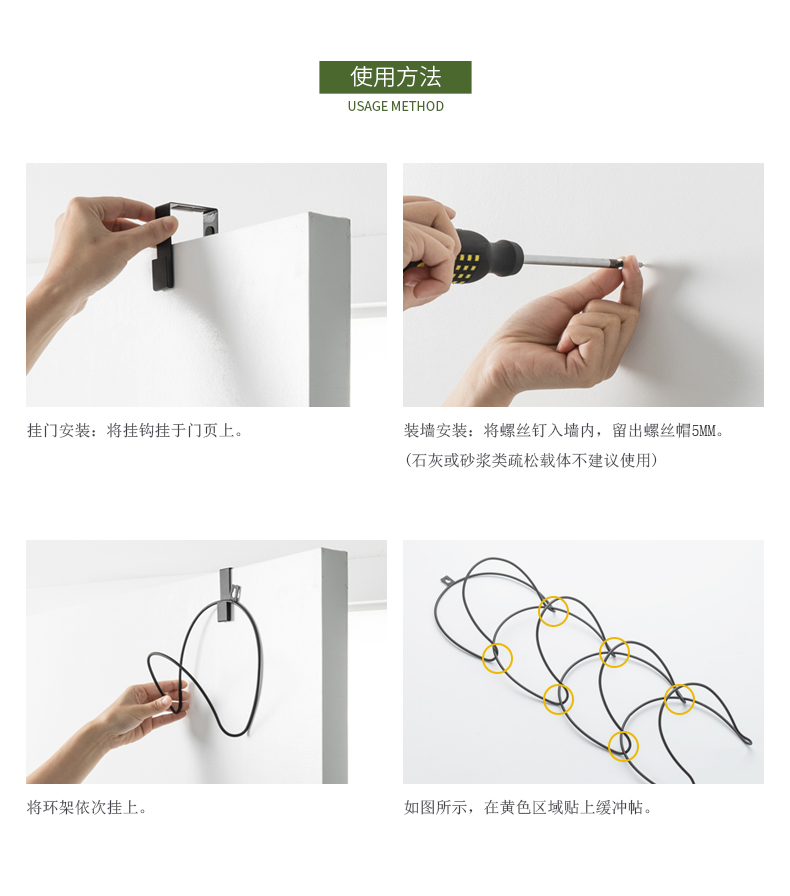 使用方法
USAGE METHOD

挂门安装：将挂钩挂于门页上。

装墙安装：将螺丝钉入墙内，留出螺丝帽5MM。
(石灰或砂浆类疏松载体不建议使用)

将环架依次挂上。

如图所示，在黄色区域贴上缓冲帖。