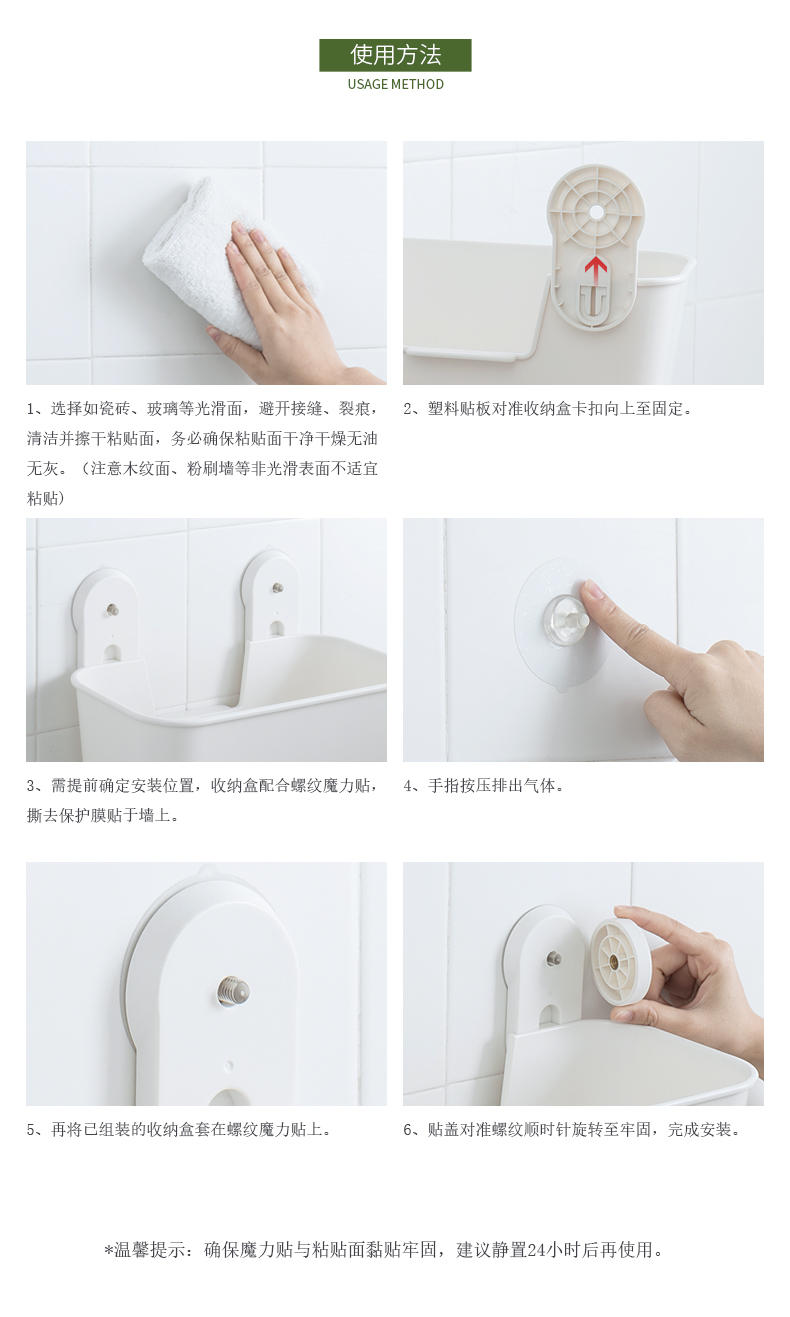 使用方法
USAGE METHOD

1、选择如瓷砖、玻璃等光滑面，避开接缝、裂痕，清洁并擦干粘贴面，务必确保粘贴面干净干燥无油无灰。（注意木纹面、粉刷墙等非光滑表面不适宜粘贴）

2、塑料贴板对准收纳盒卡扣向上至固定。

3、需提前确定安装位置，收纳盒配合螺纹魔力贴，撕去保护膜贴于墙上。

4、手指按压排出气体。

5、再将已组装的收纳盒套在螺纹魔力贴上。

6、贴盖对准螺纹顺时针旋转至牢固，完成安装。

*温馨提示：确保魔力贴与粘贴面黏贴牢固，建议静置24小时后再使用。