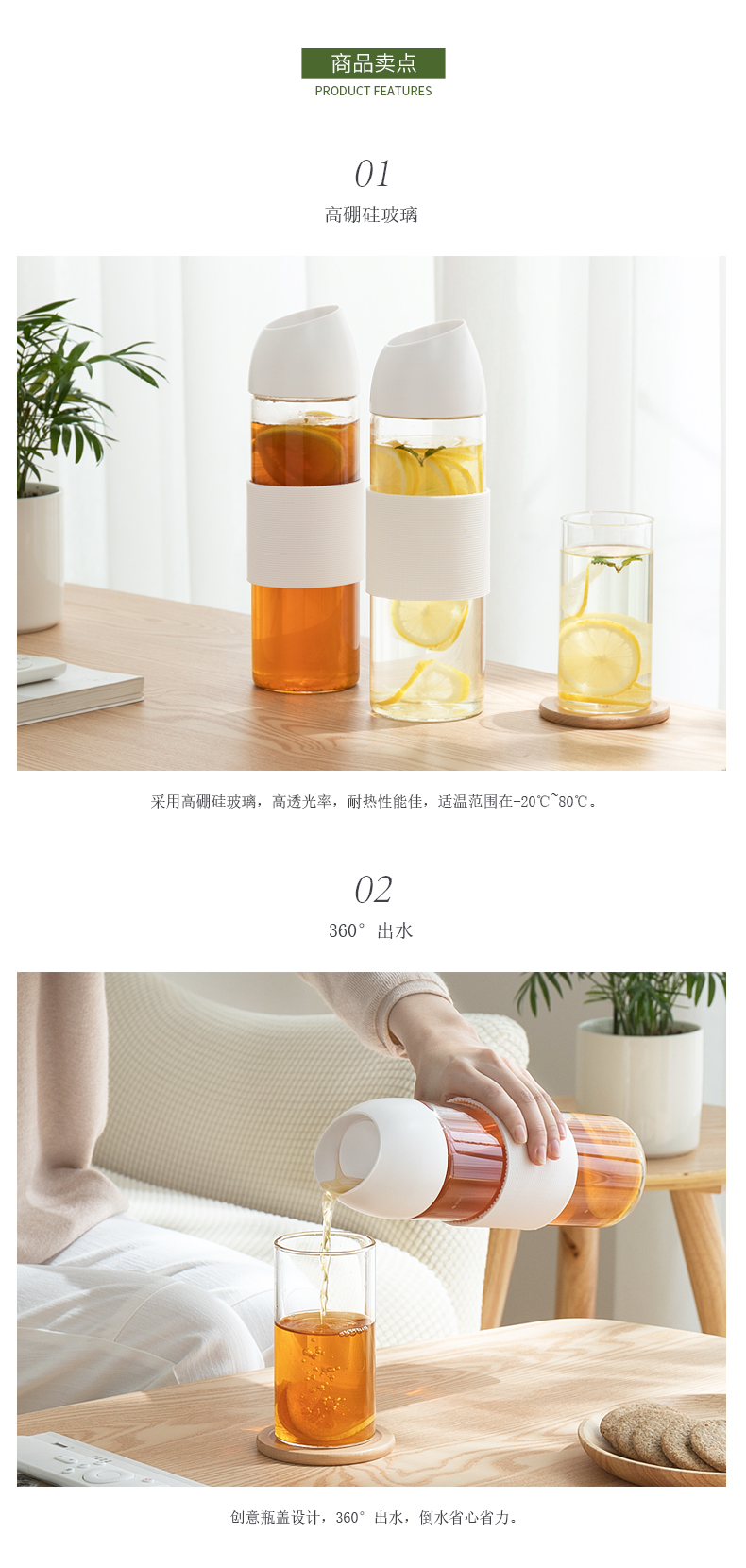 商品卖点
PRODUCT FEATURES

01
高硼硅玻璃

采用高硼硅玻璃，高透光率，耐热性能佳，适温范围在-20℃~80℃。

02
360° 出水

创意瓶盖设计，360° 出水，倒水省心省力。