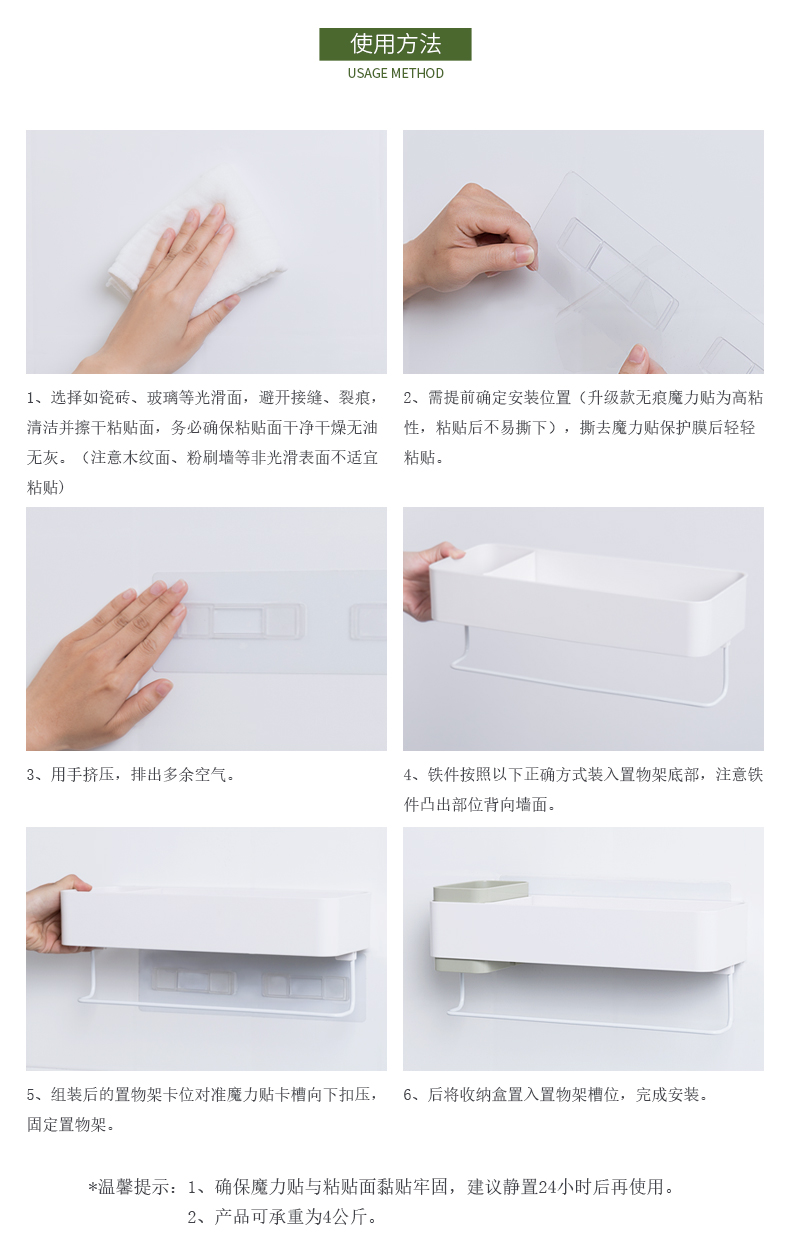 使用方法
USAGE METHOD

1、选择如瓷砖、玻璃等光滑面，避开接缝、裂痕，清洁并擦干粘贴面，务必确保粘贴面干净干燥无油无灰。（注意木纹面、粉刷墙等非光滑表面不适宜粘贴）

2、需提前确定安装位置（升级款无痕魔力贴为高粘性，粘贴后不易撕下），撕去魔力贴保护膜后轻轻粘贴。

3、用手挤压，排出多余空气。

4、铁件按照以下正确方式装入置物架底部，注意铁件凸出部位背向墙面。

5、组装后的置物架卡位对准魔力贴卡槽向下扣压，固定置物架。

6、后将收纳盒置入置物架槽位，完成安装。

*温馨提示：1、确保魔力贴与粘贴面黏贴牢固，建议静置24小时后再使用。
2、产品可承重为4公斤。