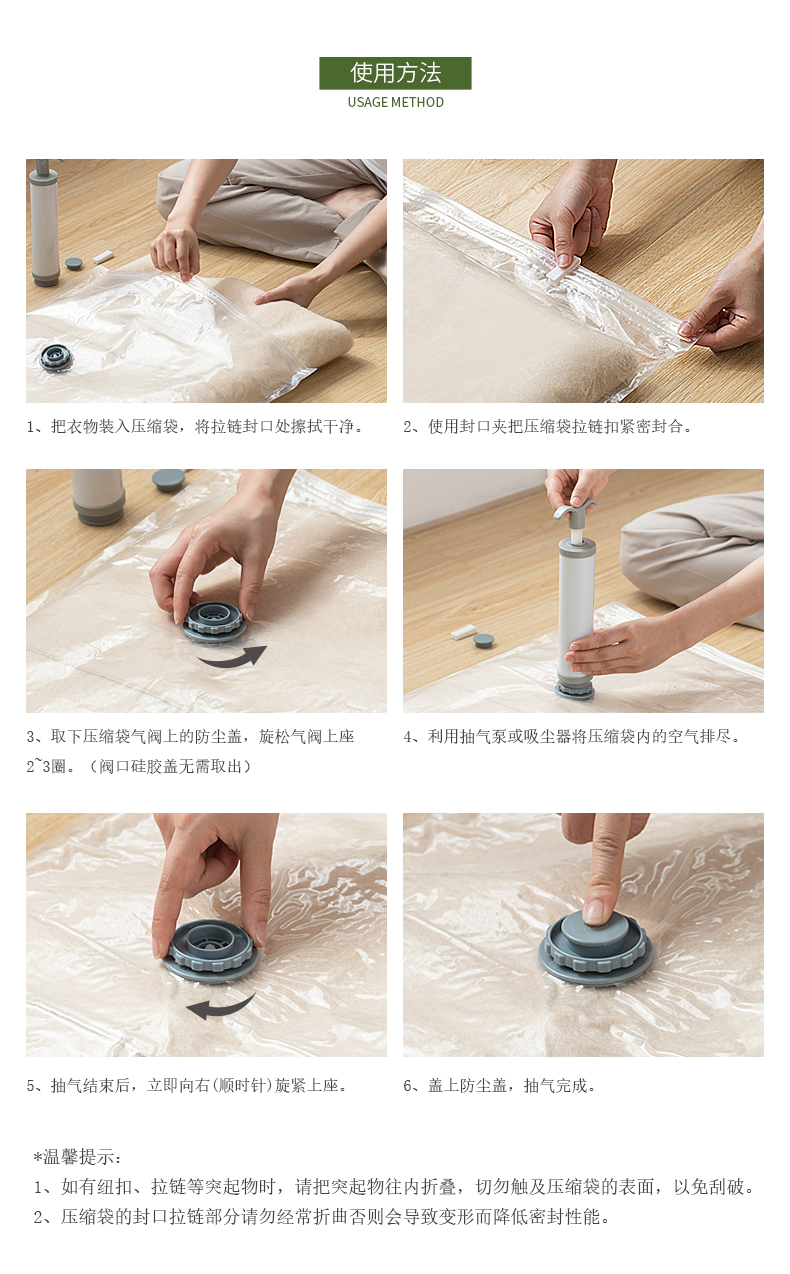 使用方法
USAGE METHOD

1、把衣物装入压缩袋，将拉链封口处擦拭干净。

2、使用封口夹把压缩袋拉链扣紧密封合。

3、取下压缩袋气阀上的防尘盖，旋松气阀上座2~3圈。（阀口硅胶盖无需取出）

4、利用抽气泵或吸尘器将压缩袋内的空气排尽。

5、抽气结束后，立即向右(顺时针)旋紧上座。

6、盖上防尘盖，抽气完成。

*温馨提示：
1、如有纽扣、拉链等突起物时，请把突起物往内折叠，切勿触及压缩袋的表面，以免刮破。
2、压缩袋的封口拉链部分请勿经常折曲否则会导致变形而降低密封性能。