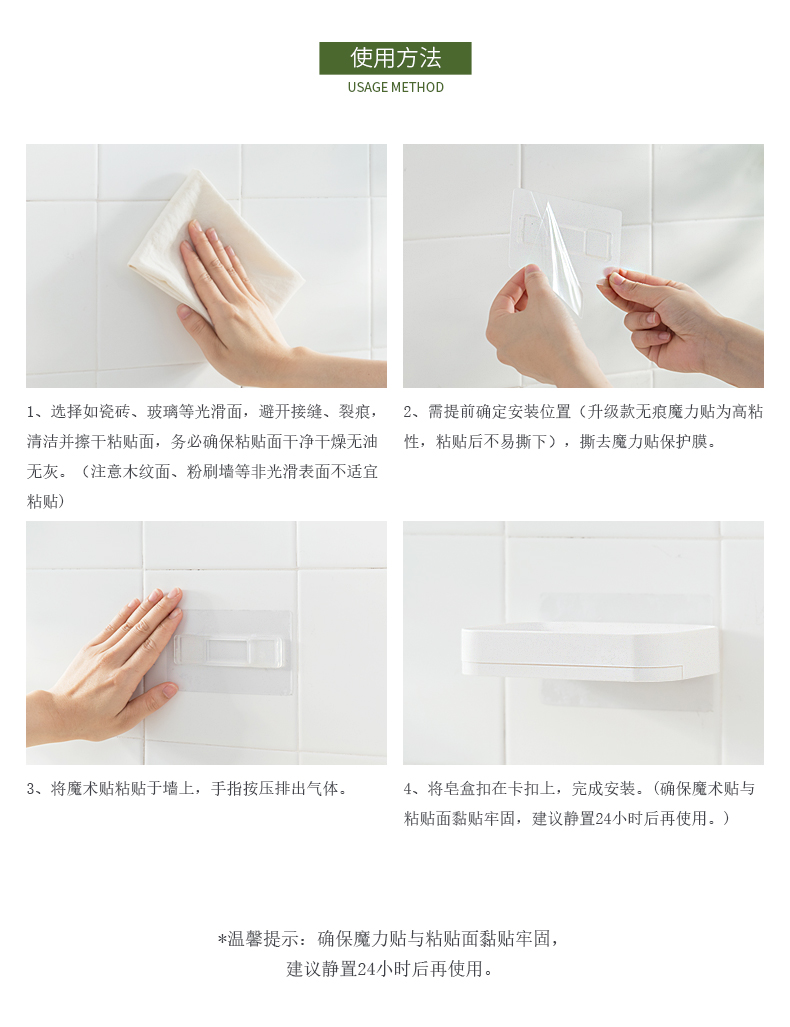 使用方法
USAGE METHOD

1、选择如瓷砖、玻璃等光滑面，避开接缝、裂痕，清洁并擦干粘贴面，务必确保粘贴面干净干燥无油无灰。（注意木纹面、粉刷墙等非光滑表面不适宜粘贴）

2、需提前确定安装位置（升级款无痕魔力贴为高粘性，粘贴后不易撕下），撕去魔力贴保护膜。

3、将魔术贴粘贴于墙上，手指按压排出气体。

4、将皂盒扣在卡扣上，完成安装。（确保魔术贴与粘贴面黏贴牢固，建议静置24小时后再使用。）

*温馨提示：确保魔力贴与粘贴面黏贴牢固，建议静置24小时后再使用。