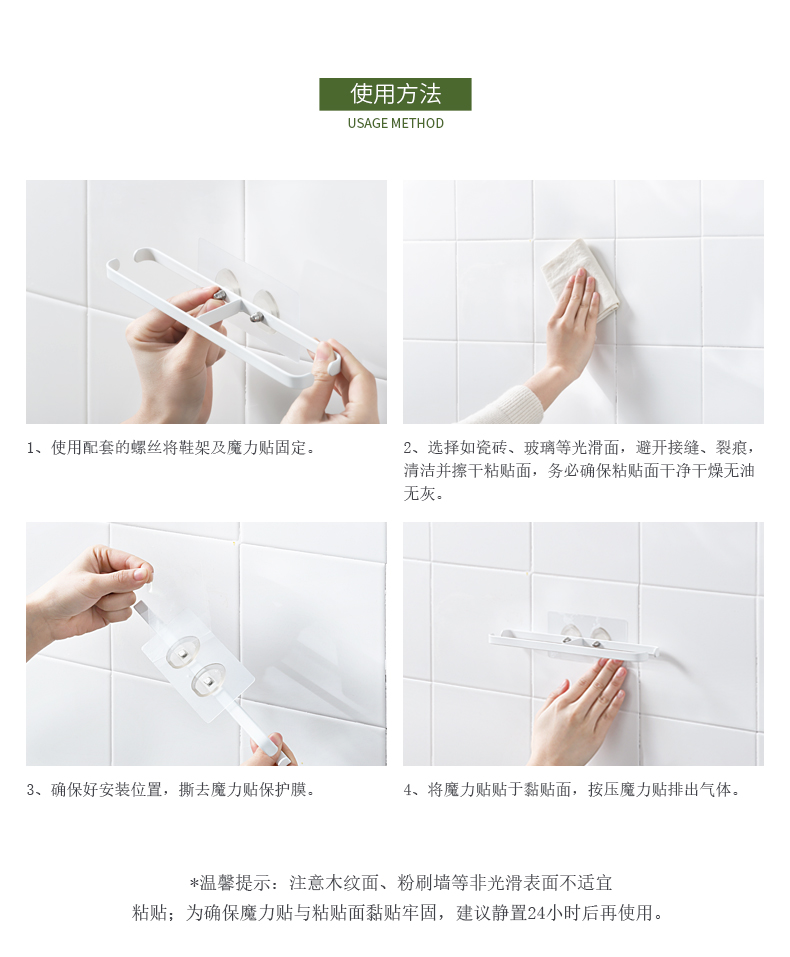 使用方法
USAGE METHOD

1、使用配套的螺丝将鞋架及魔力贴固定。

2、选择如瓷砖、玻璃等光滑面，避开接缝、裂痕，清洁并擦干粘贴面，务必确保粘贴面干净干燥无油无灰。

3、确保好安装位置，撕去魔力贴保护膜。

4、将魔力贴贴于黏贴面，按压魔力贴排出气体。

*温馨提示：注意木纹面、粉刷墙等非光滑表面不适宜粘贴；为确保魔力贴与粘贴面黏贴牢固，建议静置24小时后再使用。