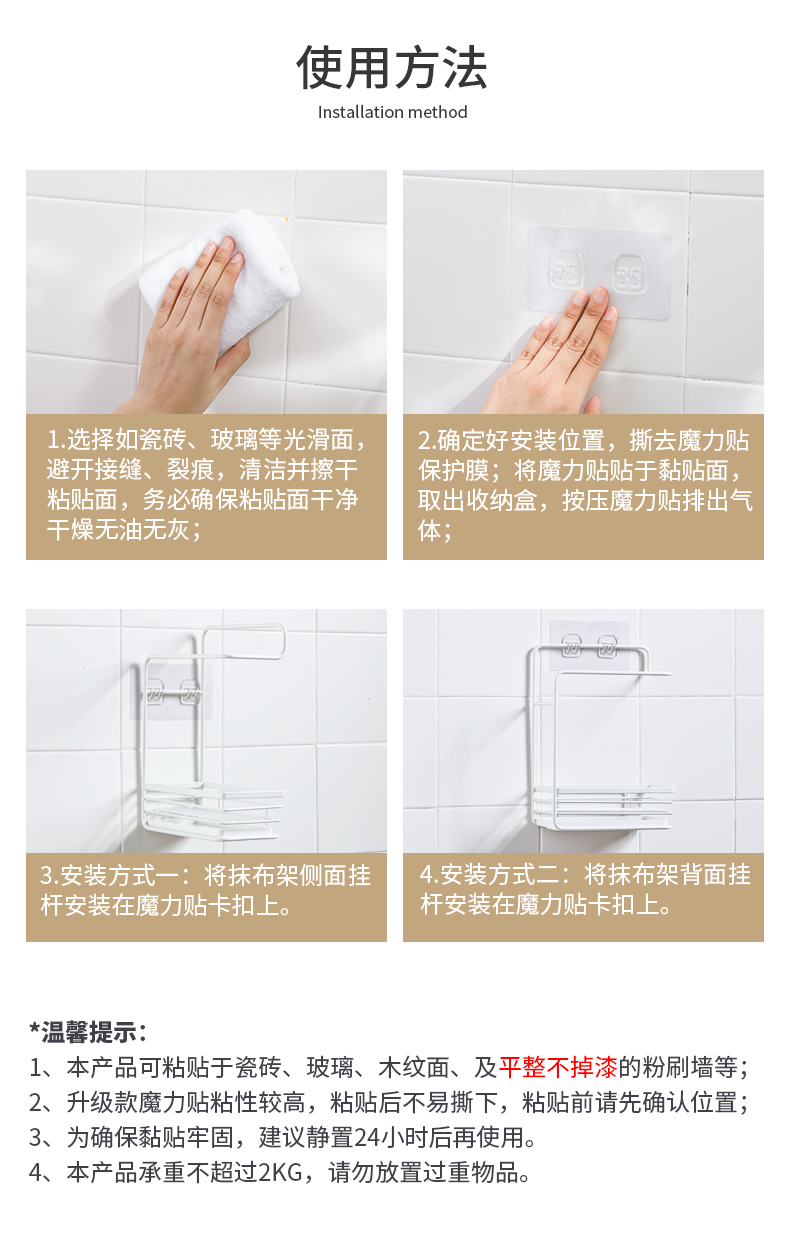 使用方法
Installation method

1.选择如瓷砖、玻璃等光滑面，避开接缝、裂痕，清洁并擦干粘贴面，务必确保粘贴面干净干燥无油无灰；

2.确定好安装位置，撕去魔力贴保护膜；将魔力贴贴于黏贴面，取出收纳盒，按压魔力贴排出气体；

3.安装方式一：将抹布架侧面挂杆安装在魔力贴卡扣上。

4.安装方式二：将抹布架背面挂杆安装在魔力贴卡扣上。

*温馨提示：
1、本产品可粘贴于瓷砖、玻璃、木纹面、及平整不掉漆的粉刷墙等；
2、升级款魔力贴粘性较高，粘贴后不易撕下，粘贴前请先确认位置；
3、为确保黏贴牢固，建议静置24小时后再使用。
4、本产品承重不超过2KG，请勿放置过重物品。