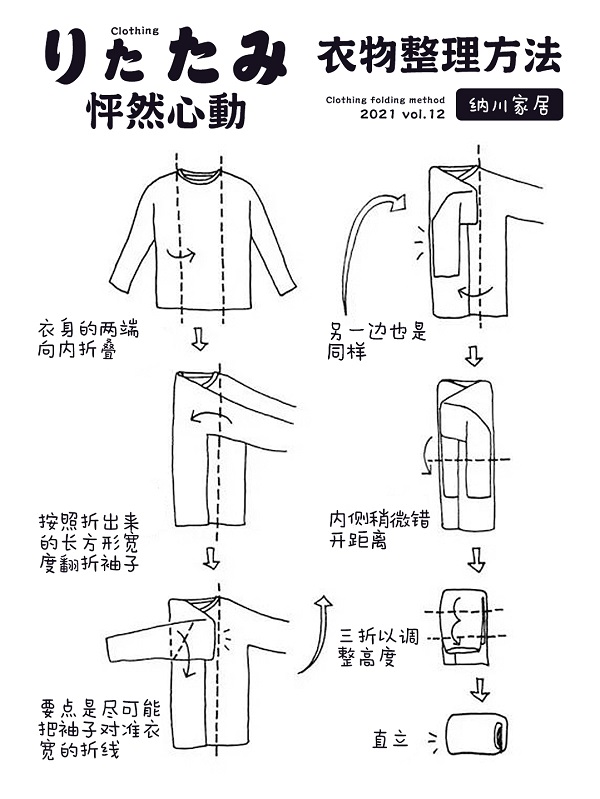 Clothing
りたたみ
怦然心動

衣物整理方法
Clothing folding method
2021 vol.12
纳川家居

衣身的两端向内折叠

按照折出来的长方形宽度翻折袖子

要点是尽可能把袖子对准衣宽的折线

另一边也是同样

内侧稍微错开距离

三折以调整高度

直立