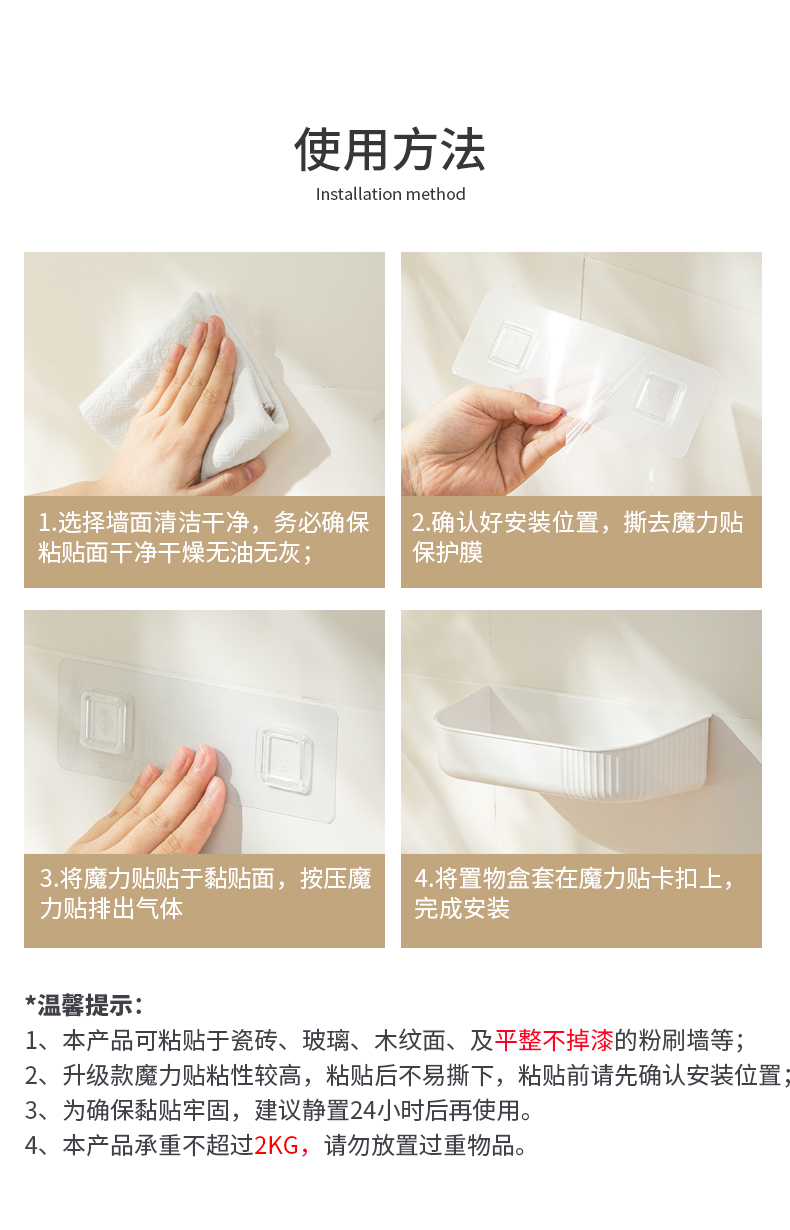 使用方法

Installation method

1.选择墙面清洁干净，务必确保粘贴面干净干燥无油无灰；

2.确认好安装位置，撕去魔力贴保护膜

3.将魔力贴贴于黏贴面，按压魔力贴排出气体

4.将置物盒套在魔力贴卡扣上，完成安装

*温馨提示：
1、本产品可粘贴于瓷砖、玻璃、木纹面、及平整不掉漆的粉刷墙等；
2、升级款魔力贴粘性较高，粘贴后不易撕下，粘贴前请先确认安装位置；
3、为确保黏贴牢固，建议静置24小时后再使用。
4、本产品承重不超过2KG，请勿放置过重物品。