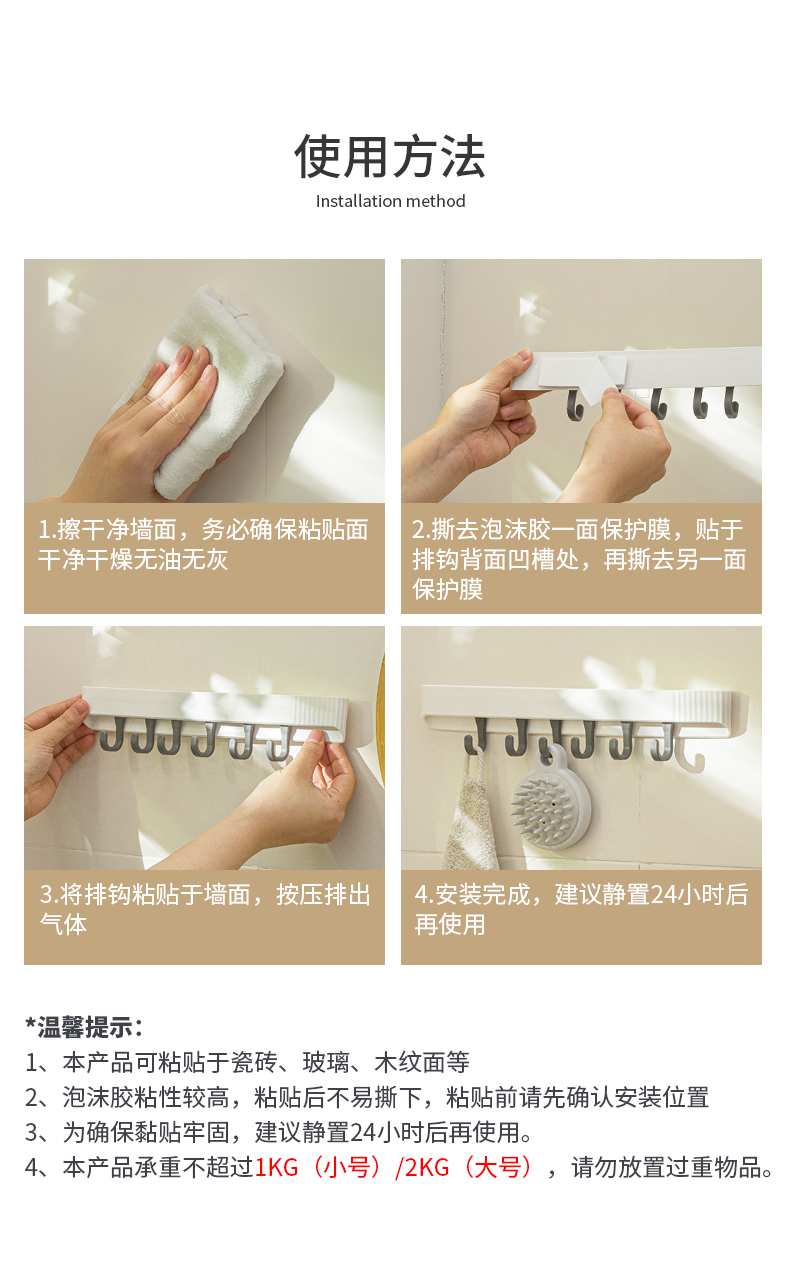 使用方法
Installation method

1.擦干净墙面，务必确保粘贴面干净干燥无油无灰

2.撕去泡沫胶一面保护膜，贴于排钩背面凹槽处，再撕去另一面保护膜

3.将排钩粘贴于墙面，按压排出气体

4.安装完成，建议静置24小时后再使用

*温馨提示：
1、本产品可粘贴于瓷砖、玻璃、木纹面等
2、泡沫胶粘性较高，粘贴后不易撕下，粘贴前请先确认安装位置
3、为确保黏贴牢固，建议静置24小时后再使用。
4、本产品承重不超过1KG（小号）/2KG（大号），请勿放置过重物品。