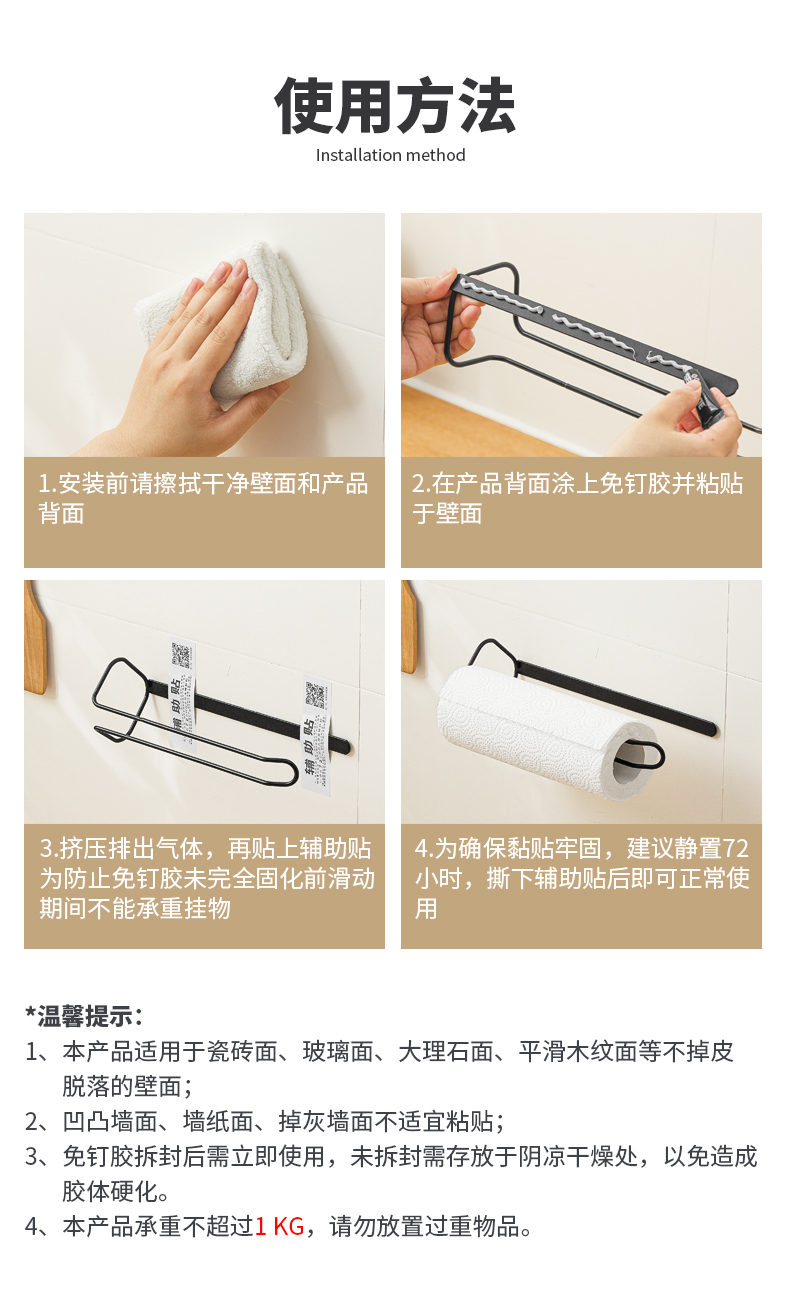 使用方法
Installation method

1.安装前请擦拭干净壁面和产品背面

2.在产品背面涂上免钉胶并粘贴于壁面

辅助贴

辅助贴

3.挤压排出气体，再贴上辅助贴为防止免钉胶未完全固化前滑动期间不能承重挂物

4.为确保黏贴牢固，建议静置72小时，撕下辅助贴后即可正常使用

*温馨提示：
1、本产品适用于瓷砖面、玻璃面、大理石面、平滑木纹面等不掉皮脱落的壁面；
2、凹凸墙面、墙纸面、掉灰墙面不适宜粘贴；
3、免钉胶拆封后需立即使用，未拆封需存放于阴凉干燥处，以免造成胶体硬化。
4、本产品承重不超过1 KG，请勿放置过重物品。