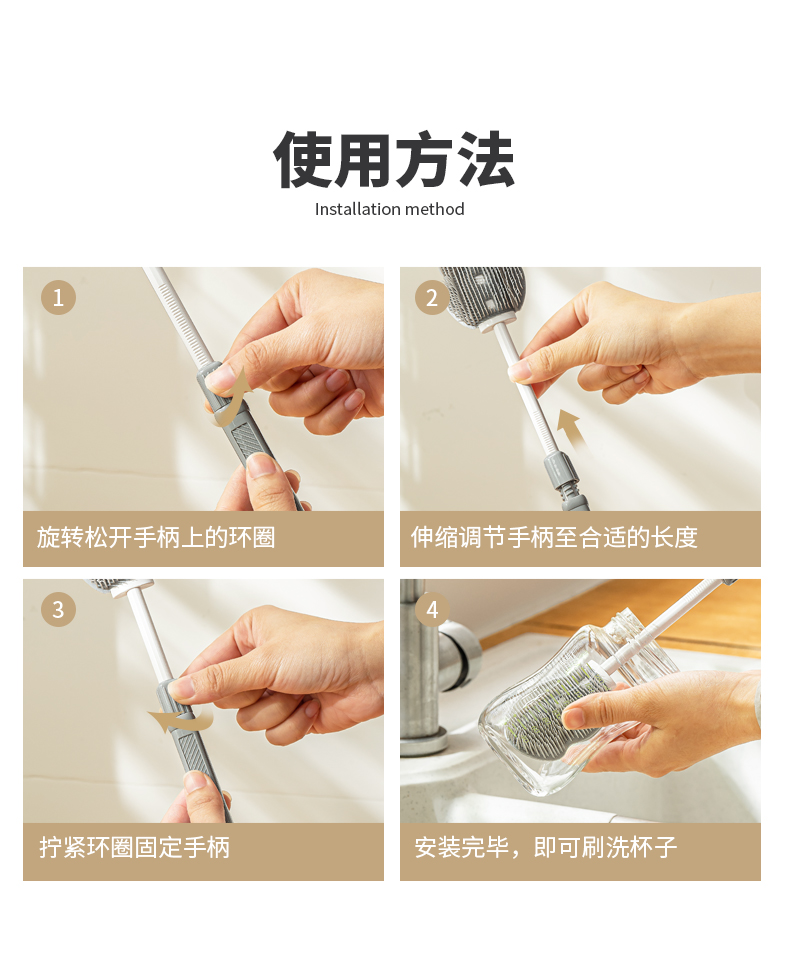 使用方法
Installation method

1
旋转松开手柄上的环圈

2
伸缩调节手柄至合适的长度

3
拧紧环圈固定手柄

4
安装完毕，即可刷洗杯子