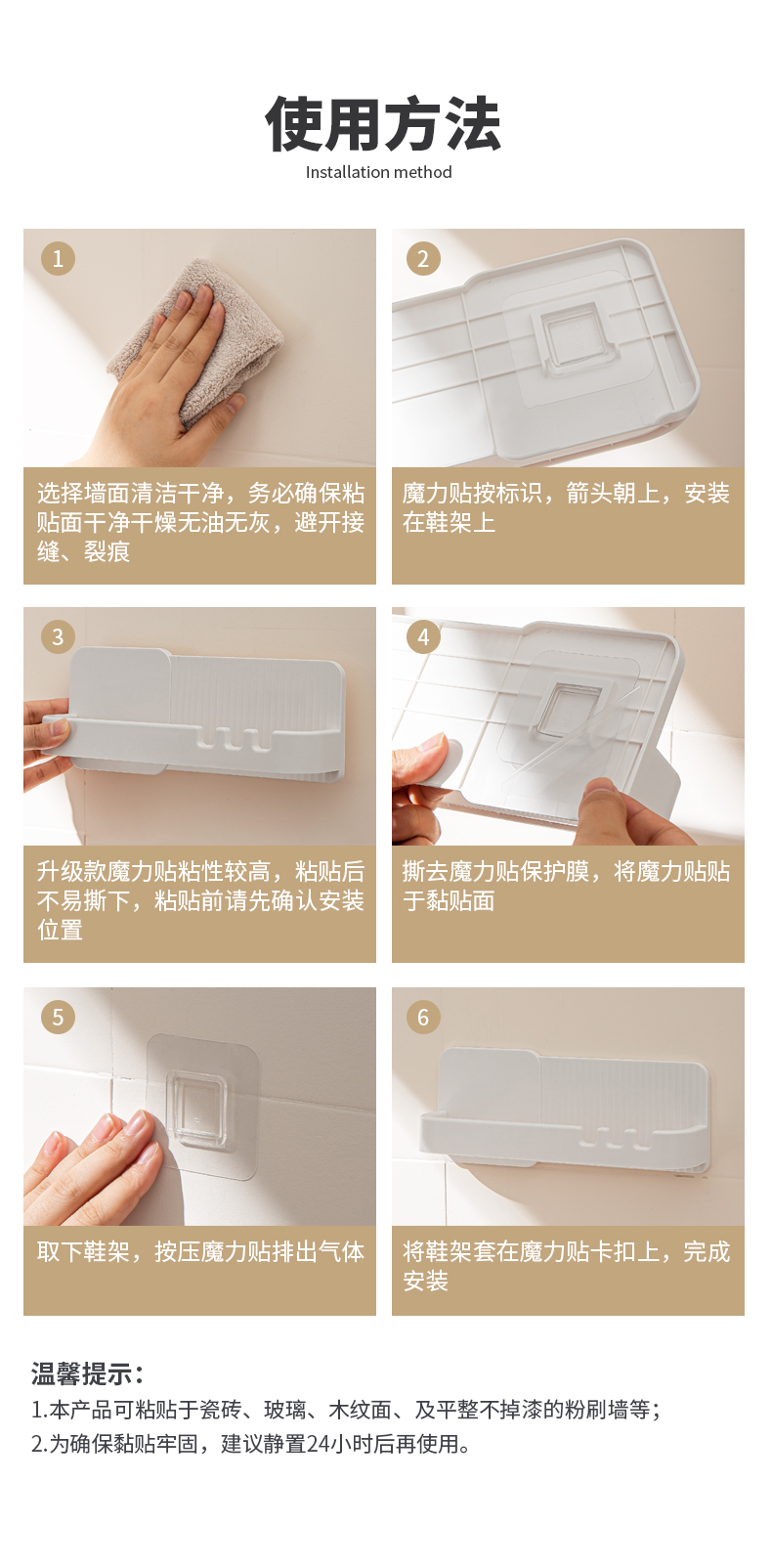 使用方法
Installation method

1

选择墙面清洁干净，务必确保粘贴面干净干燥无油无灰，避开接缝、裂痕

2

魔力贴按标识，箭头朝上，安装在鞋架上

3

升级款魔力贴粘性较高，粘贴后不易撕下，粘贴前请先确认安装位置

4

撕去魔力贴保护膜，将魔力贴贴于黏贴面

5

取下鞋架，按压魔力贴排出气体

6

将鞋架套在魔力贴卡扣上，完成安装

温馨提示：
1.本产品可粘贴于瓷砖、玻璃、木纹面、及平整不掉漆的粉刷墙等；
2.为确保黏贴牢固，建议静置24小时后再使用。