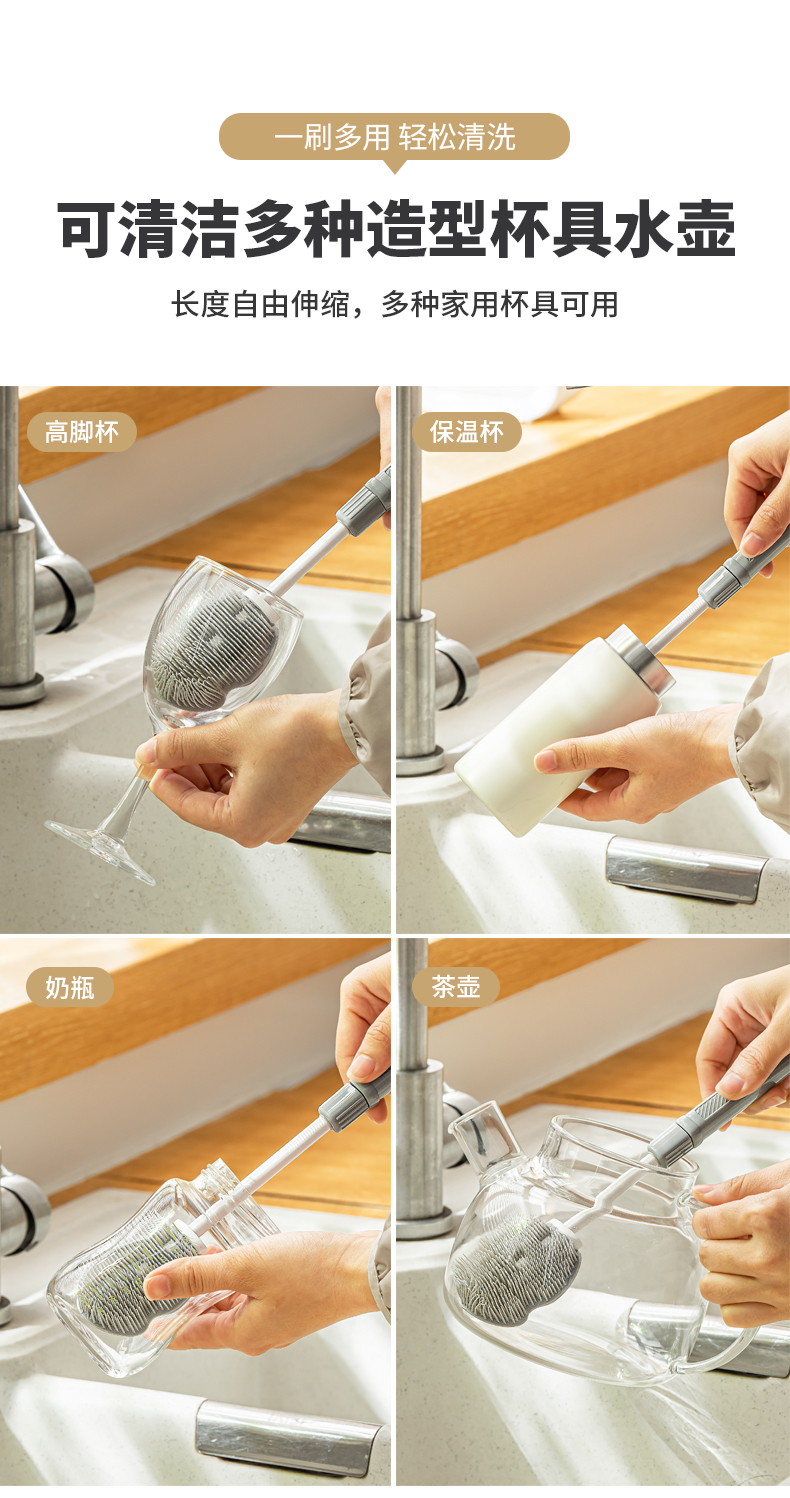 一刷多用 轻松清洗

可清洁多种造型杯具水壶

长度自由伸缩，多种家用杯具可用

高脚杯

保温杯

奶瓶

茶壶